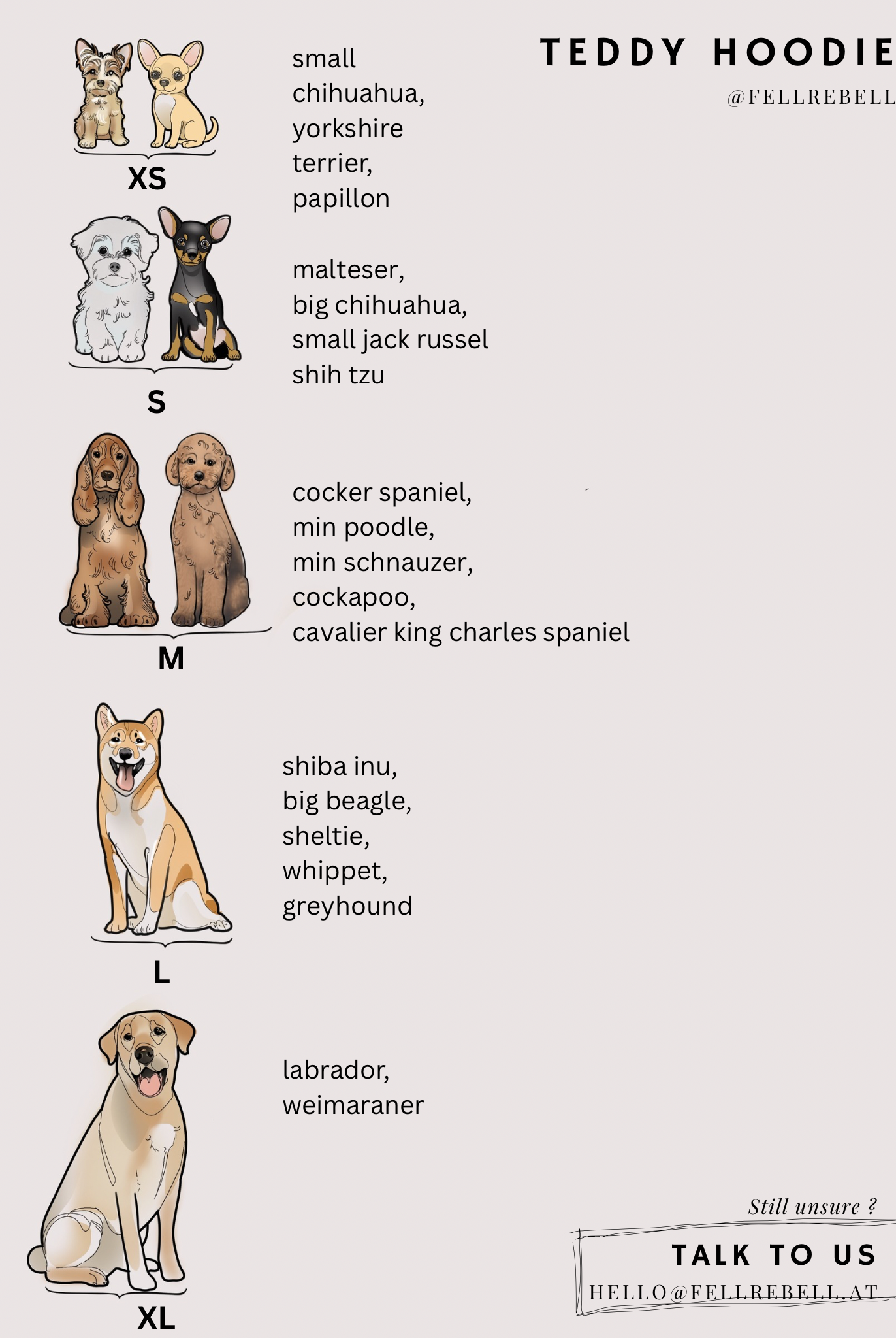 TEDDY HOODIE

@FELLREBELL

XS

small chihuahua, yorkshire terrier, papillon

S

malteser, big chihuahua, small jack russel shih tzu

M

cocker spaniel, min poodle, min schnauzer, cockapoo, cavalier king charles spaniel

L

shiba inu, big beagle, sheltie, whippet, greyhound

XL

labrador, weimaraner

Still unsure ?

TALK TO US

HELLO@FELLREBELL.AT